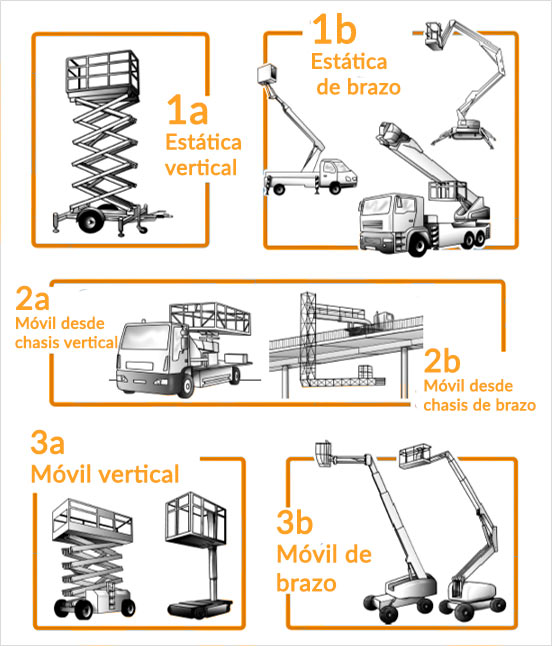 1a
Estática
vertical

1b
Estática
de brazo

2a
Móvil desde
chasis vertical

2b
Móvil desde
chasis de brazo

3a
Móvil vertical

3b
Móvil de
brazo